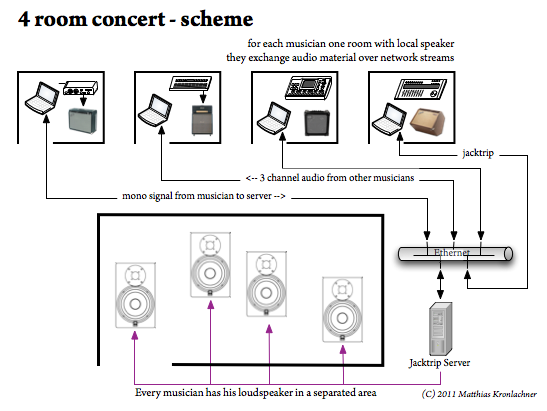 4 room concert - scheme

for each musician one room with local speaker
they exchange audio material over network streams

jacktrip

<-- 3 channel audio from other musicians

mono signal from musician to server -->

Ethernet

Jacktrip Server

Every musician has his loudspeaker in a separated area

(C) 2011 Matthias Kronlachner